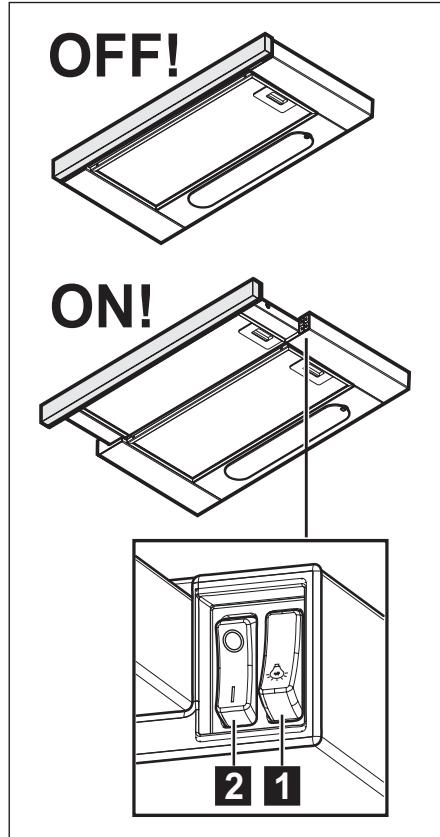 OFF!

ON!

2 1