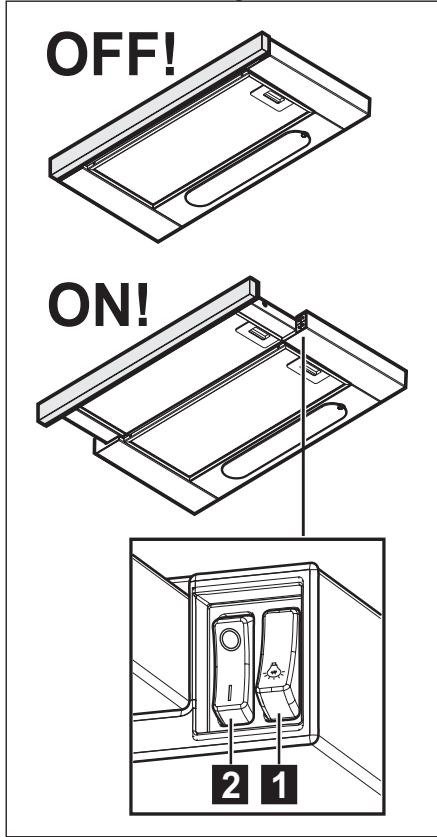 OFF!

ON!

2 1