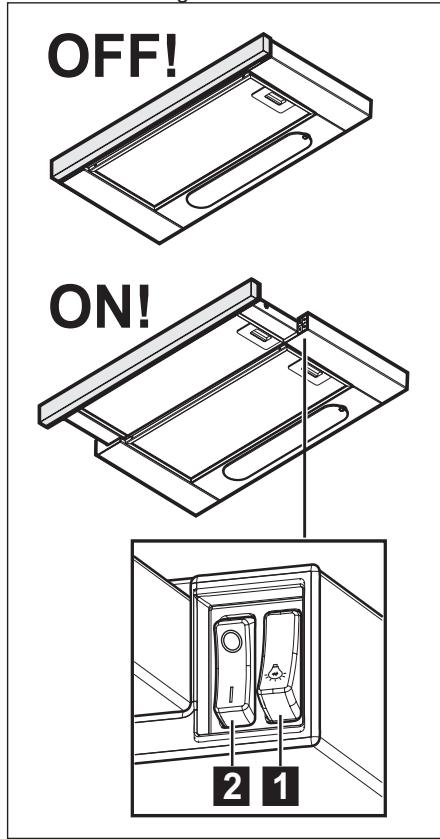 OFF!

ON!

2 1