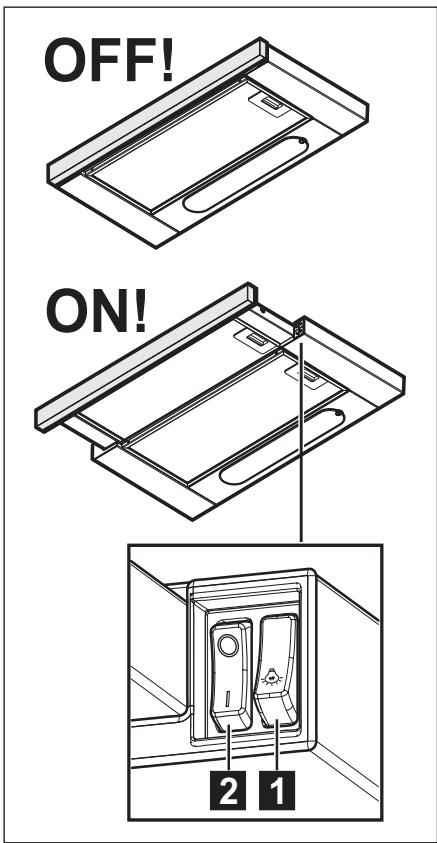 OFF!

ON!

2 1