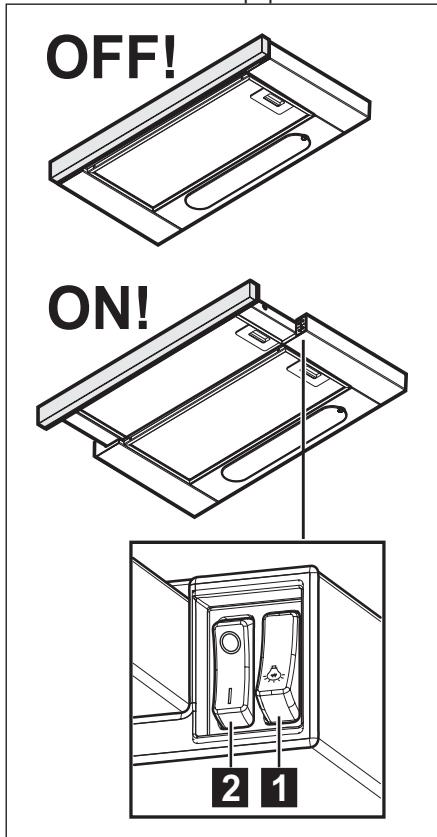 OFF!

ON!

2 1