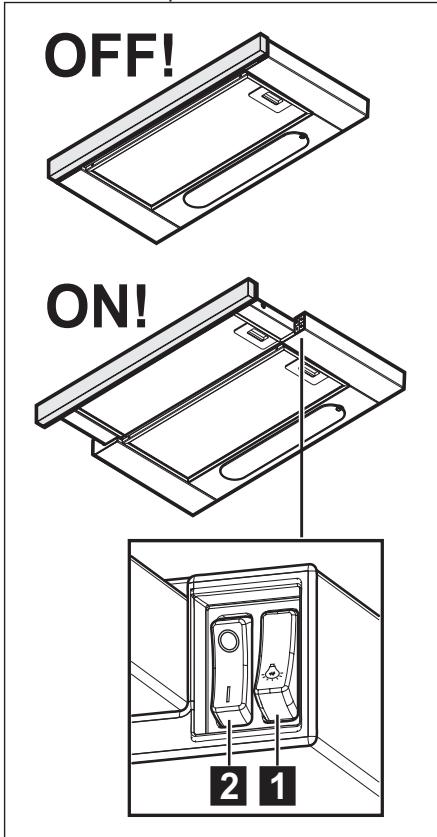 OFF!

ON!

2 1