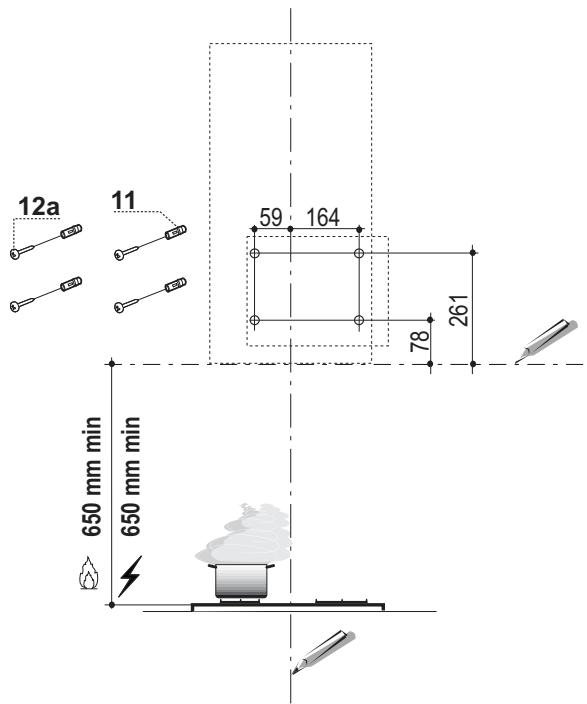 12a

11

59

164

261

78

650 mm min

650 mm min