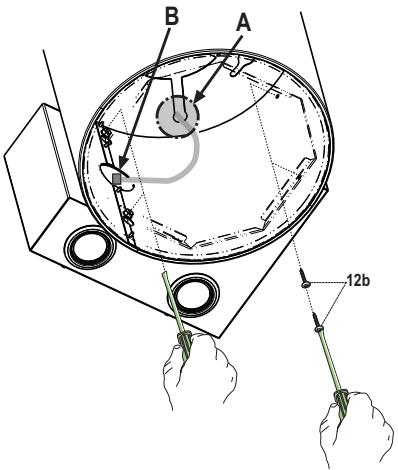 B
A
12b