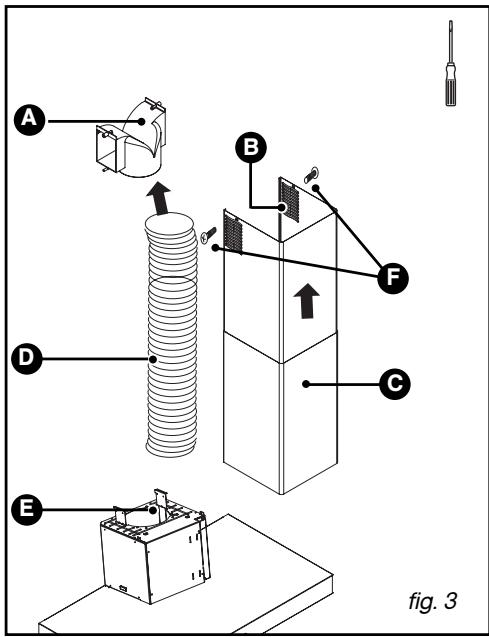 A
B
F
D
C
E
fig. 3