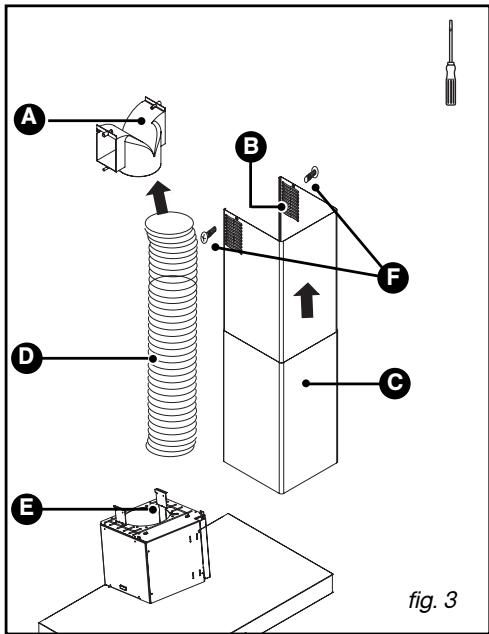 A
B
F
D
C
E
fig. 3