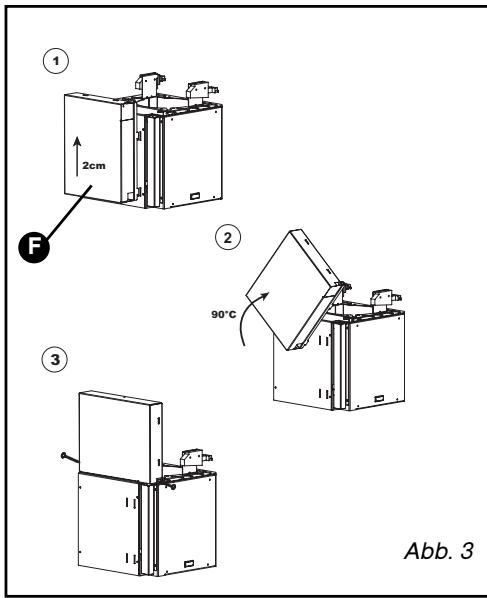 1

2cm

F

2

90°C

3

Abb. 3