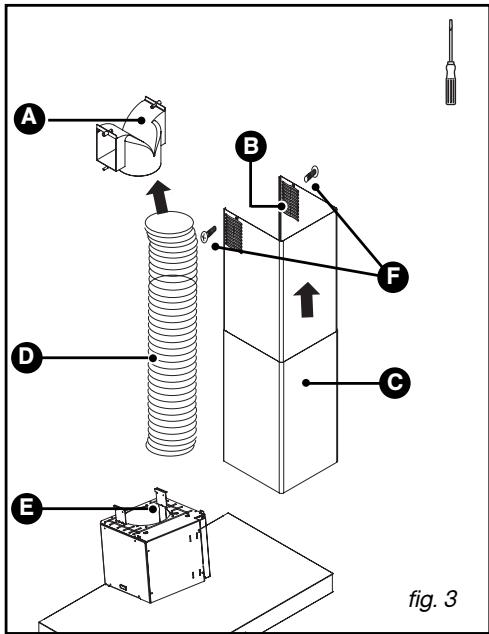 A

B

F

D

C

E

fig. 3