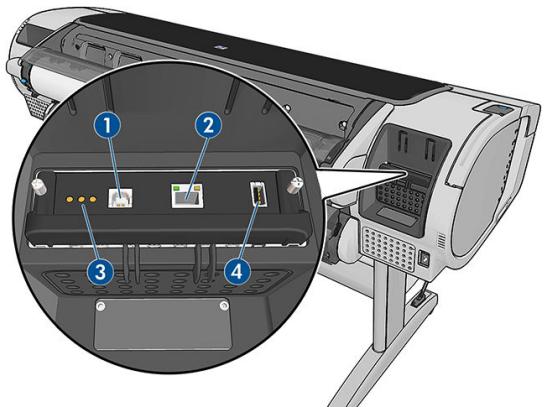 1
2
3
4