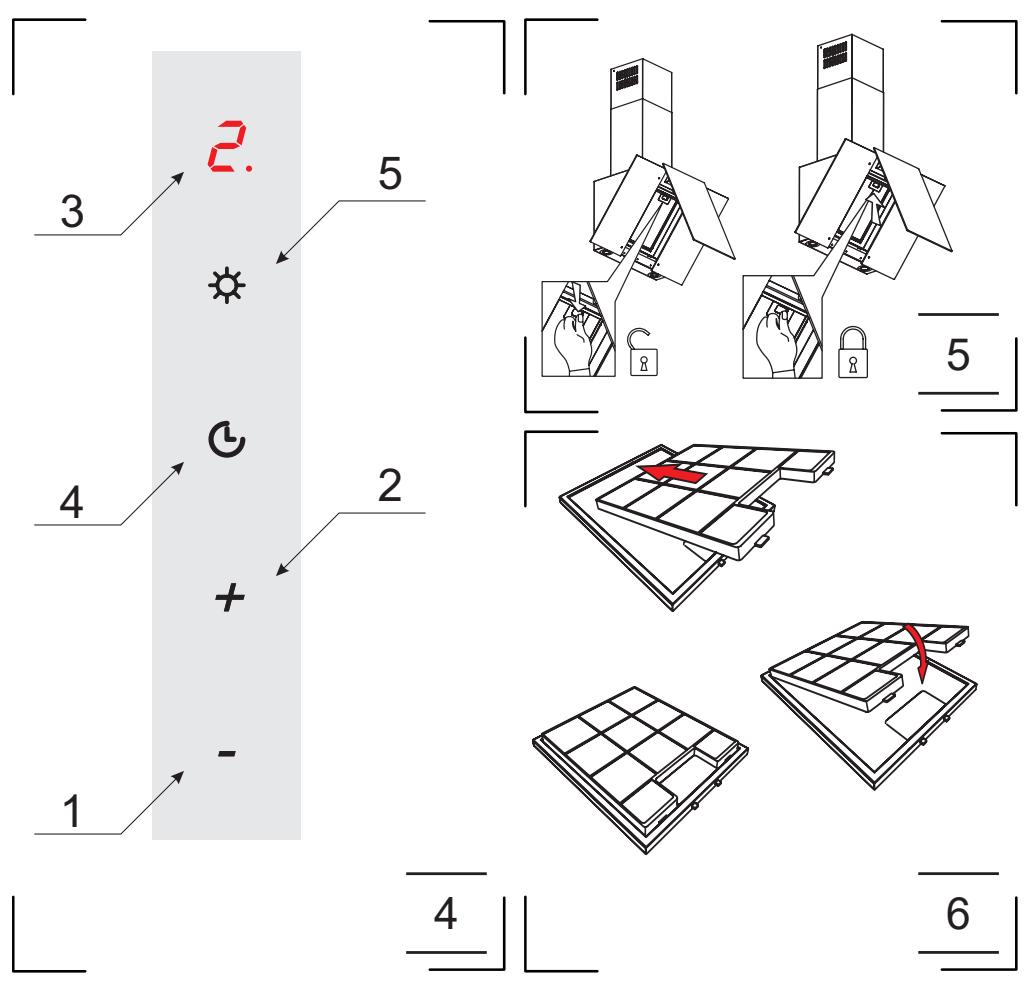 2.

3

5

4

2

+

-

1

4

5

6