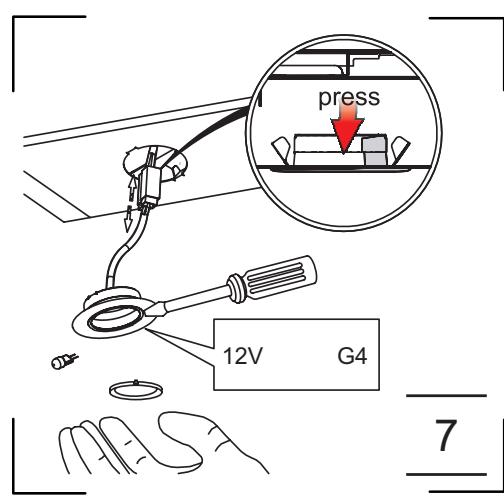 press

12V G4

7