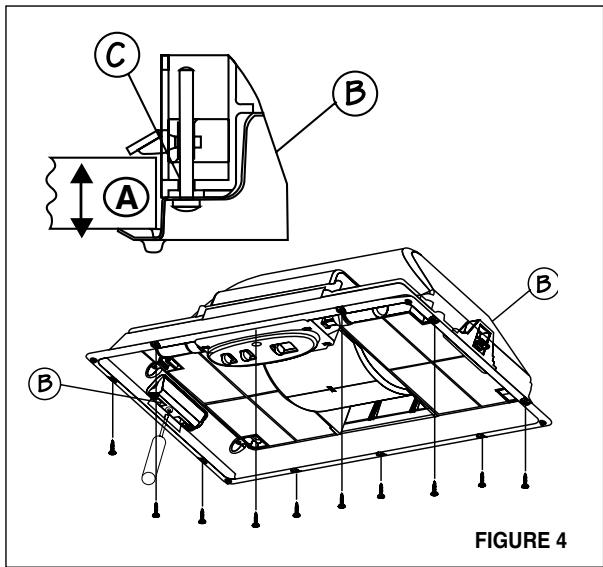 C
B
A
B
B
FIGURE 4