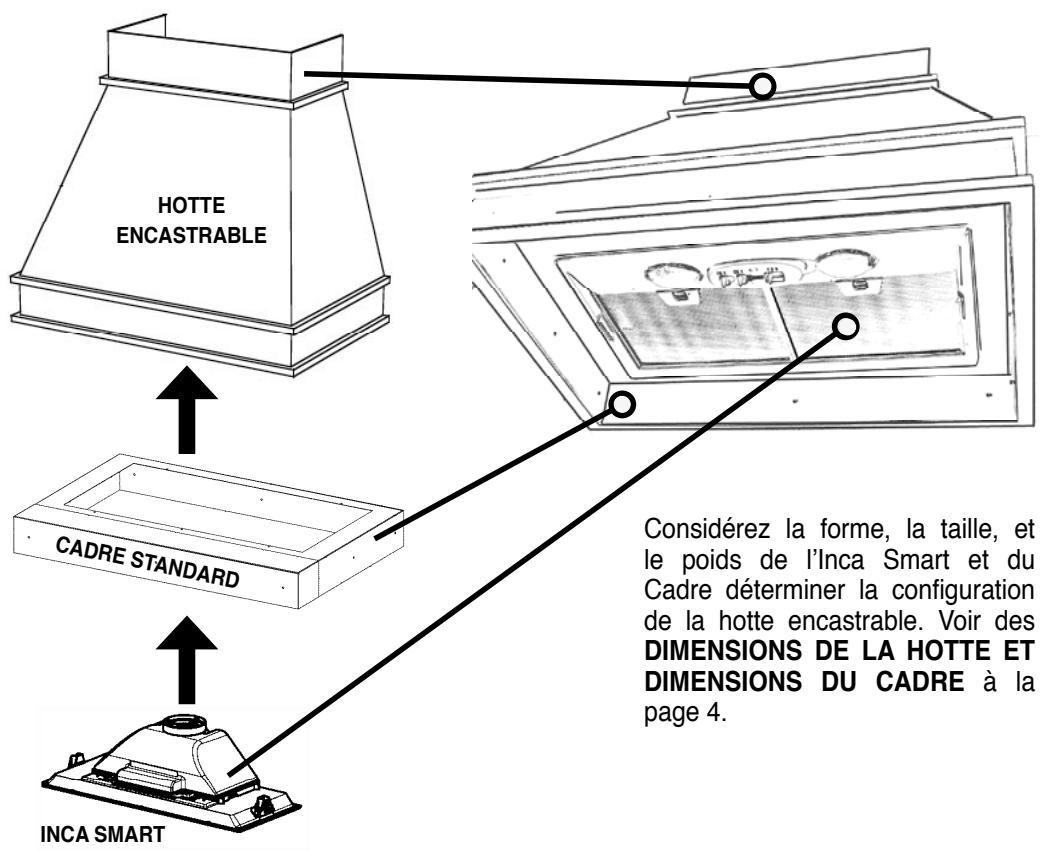 HOTTE ENCASTRABLE

CADRE STANDARD

INCA SMART

Considérez la forme, la taille, et le poids de l'Inca Smart et du Cadre déterminer la configuration de la hotte encastrable. Voir des **DIMENSIONS DE LA HOTTE ET DIMENSIONS DU CADRE** à la page 4.