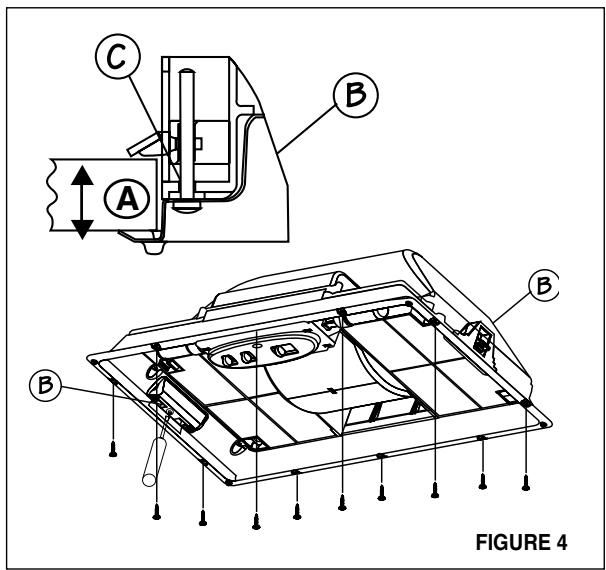 C
B
A
B
B
FIGURE 4