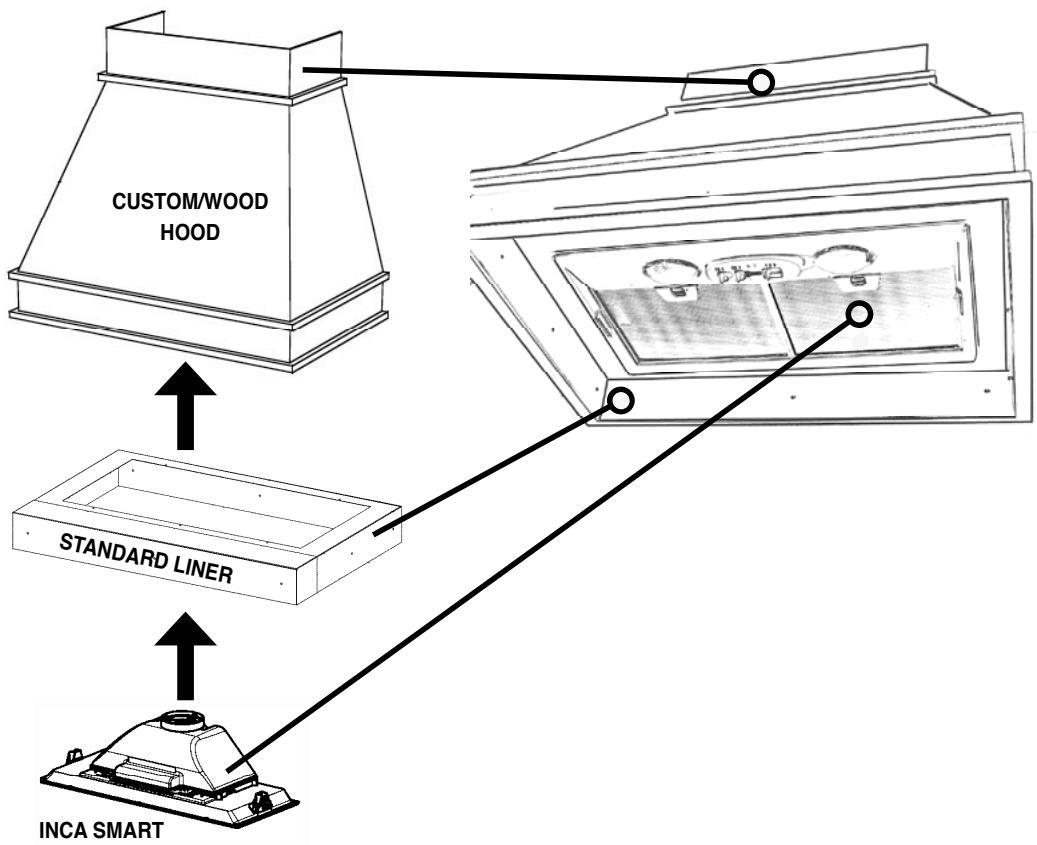 CUSTOM/WOOD HOOD

STANDARD LINER

INCA SMART