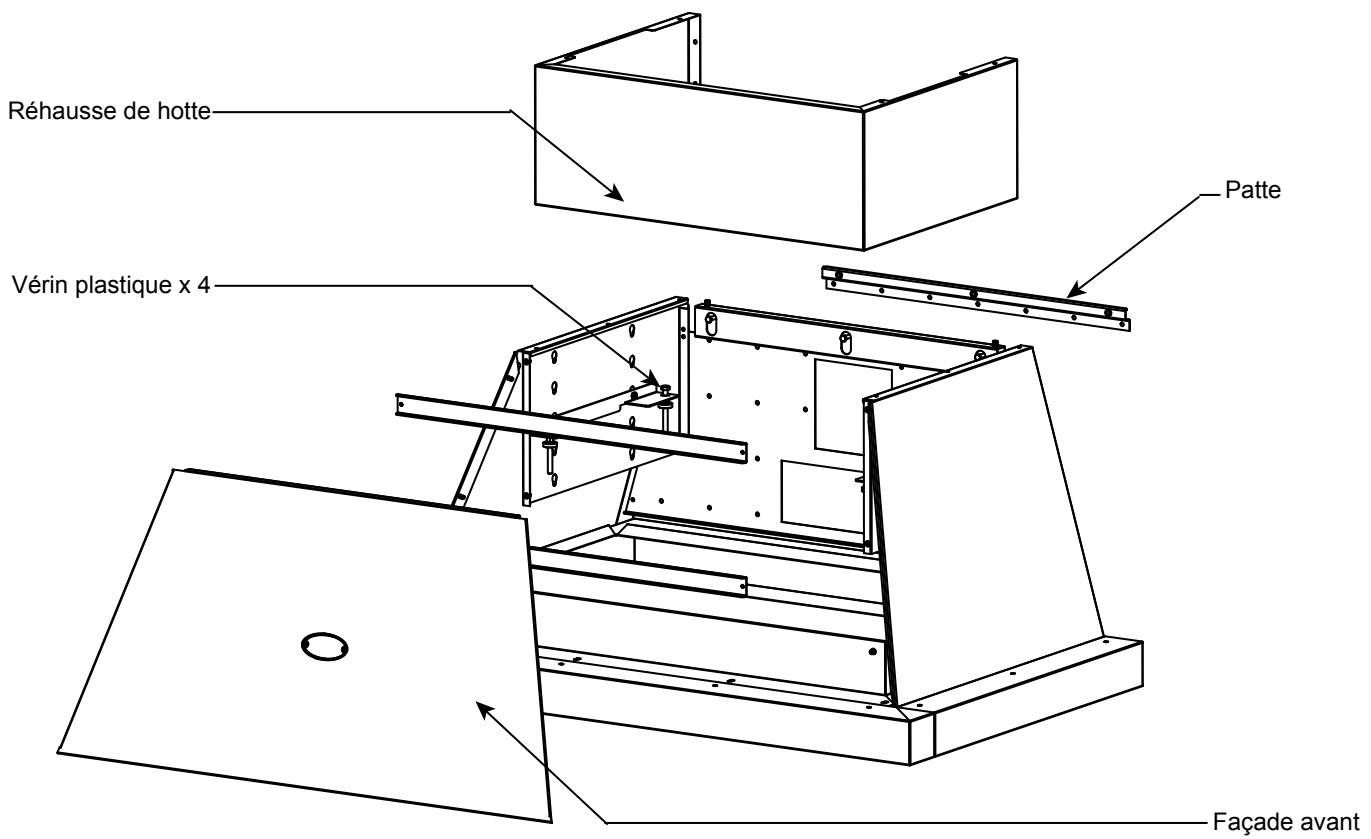 Réhausse de hotte

Patte

Vérin plastique x 4

Façade avant