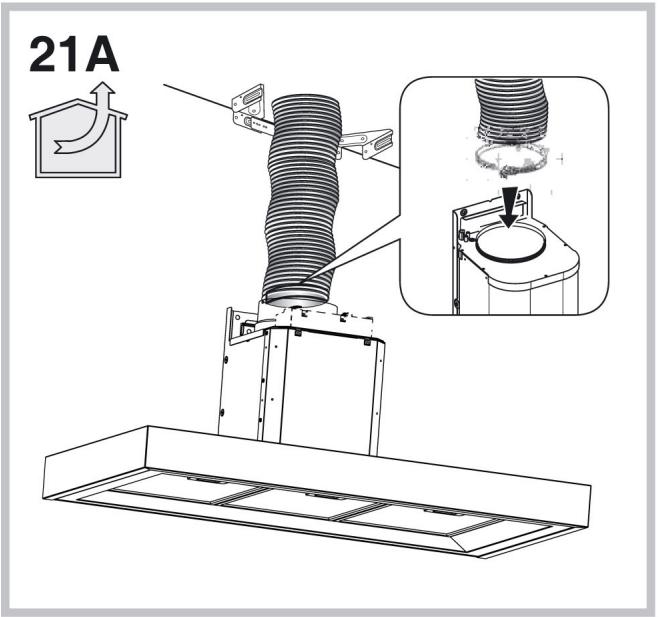 21A