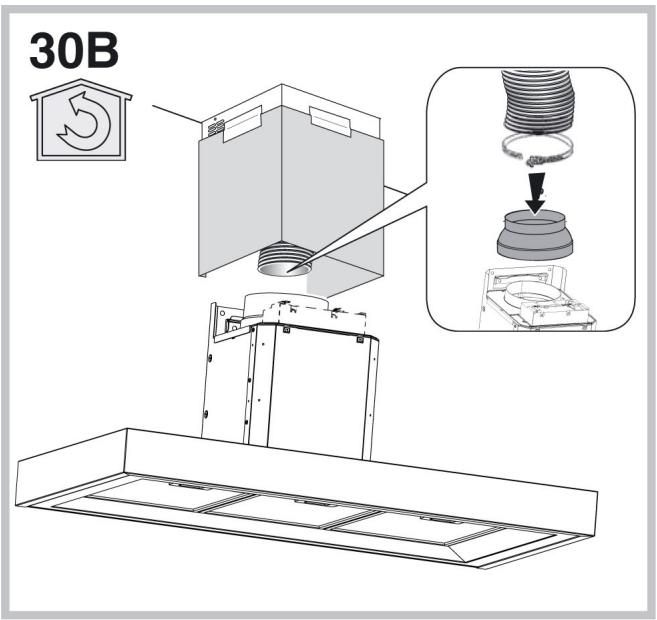 30B