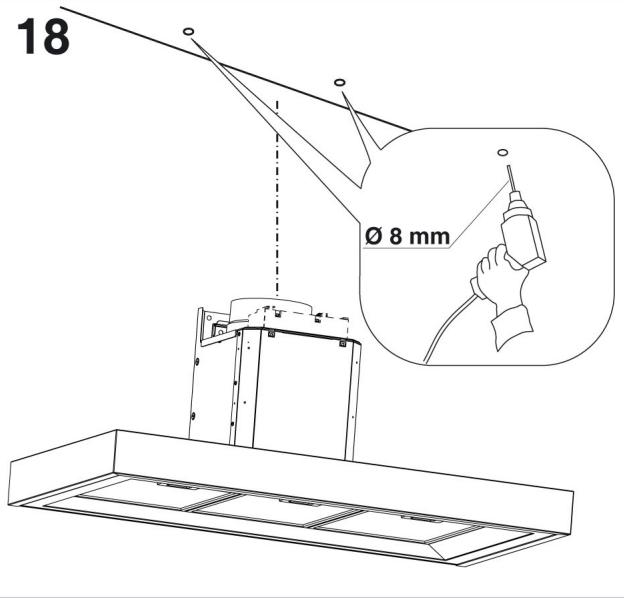 18

Ø 8 mm