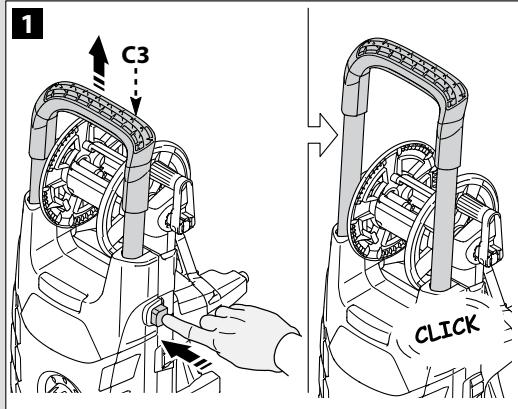 1

C3

CLICK