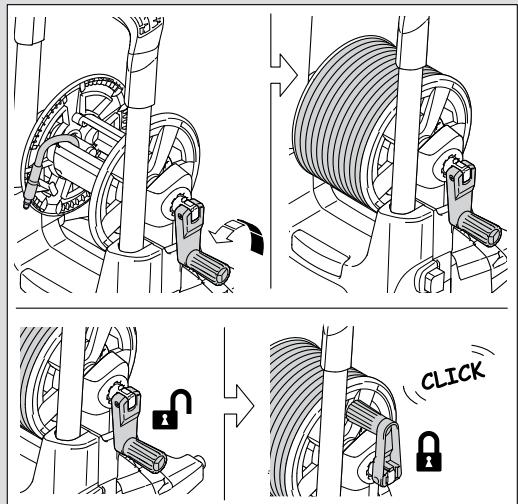 CLICK