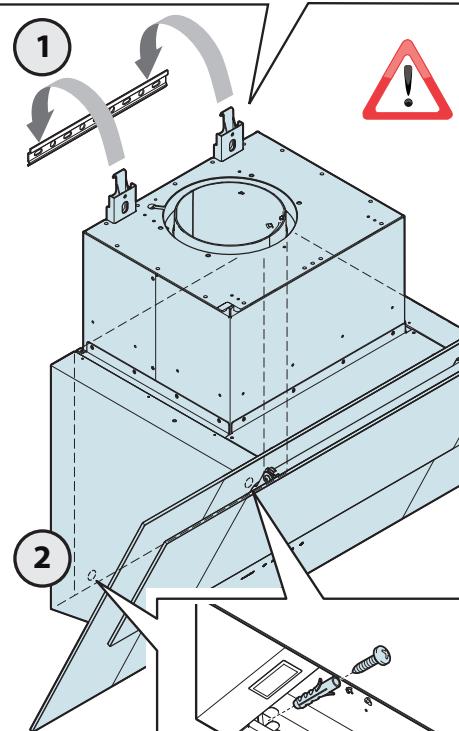 1

2