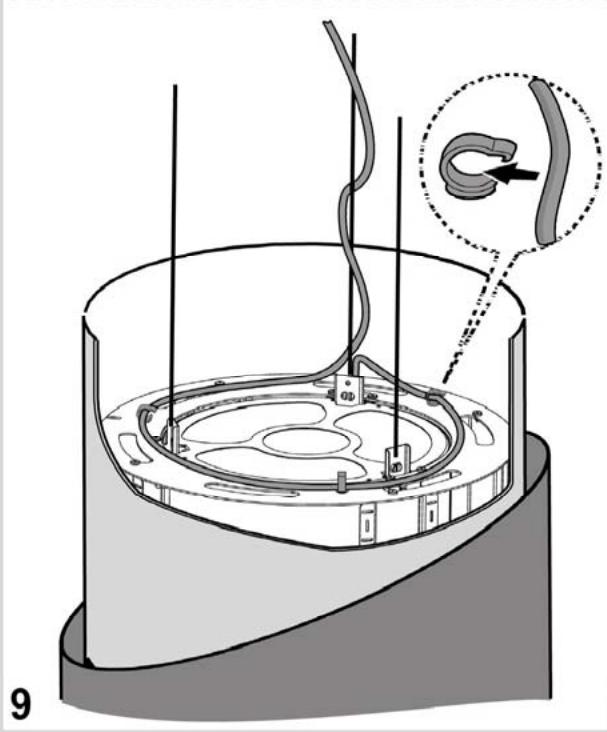 9