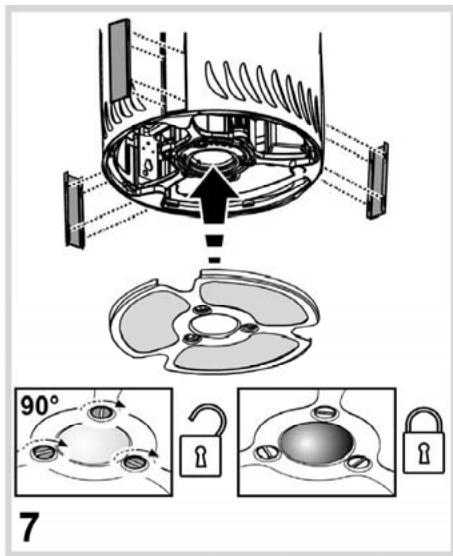 90°

7