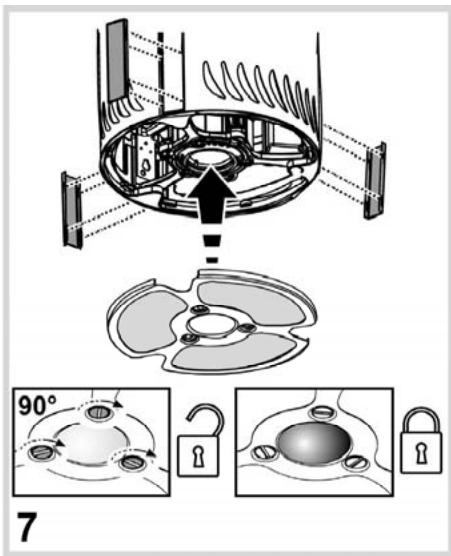 90°

7