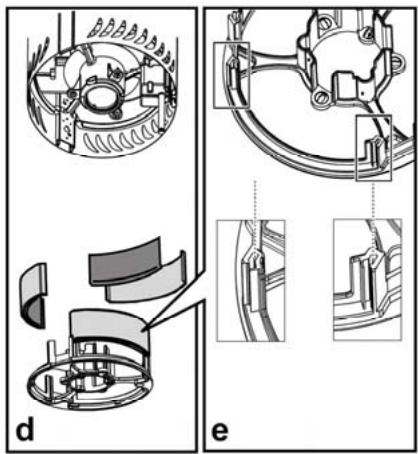 d

e