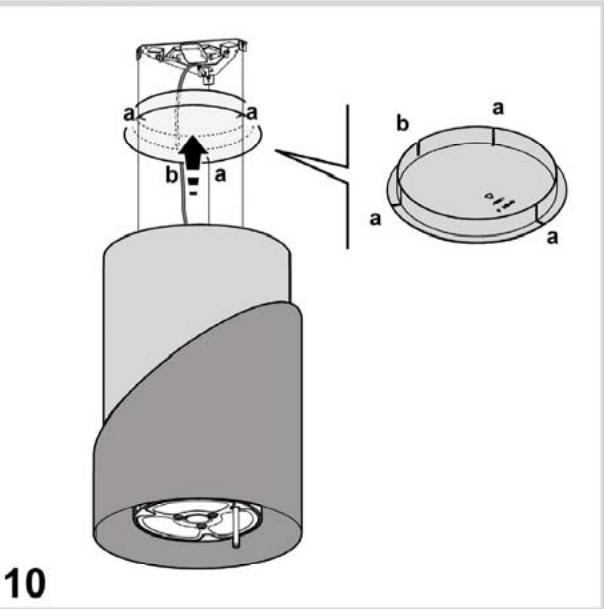 a a
b a
b a
a a
10