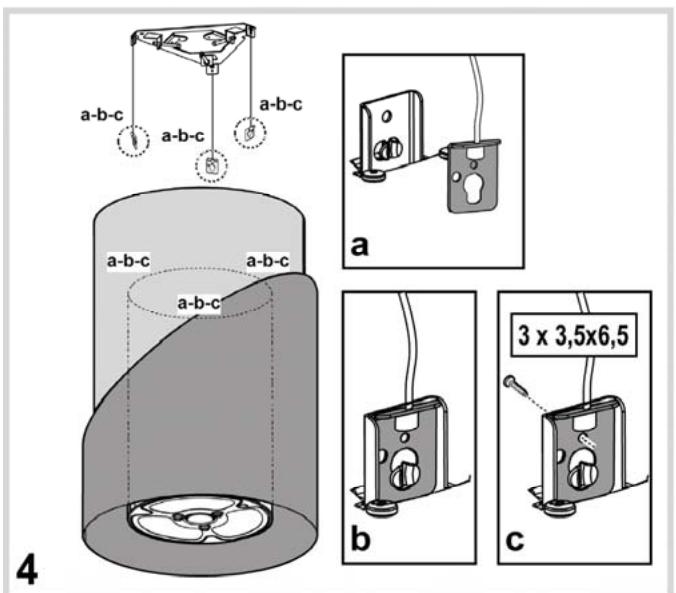 a-b-c
a-b-c
a-b-c
a-b-c
a-b-c
a-b-c
a
b
3 x 3,5x6,5
c
4