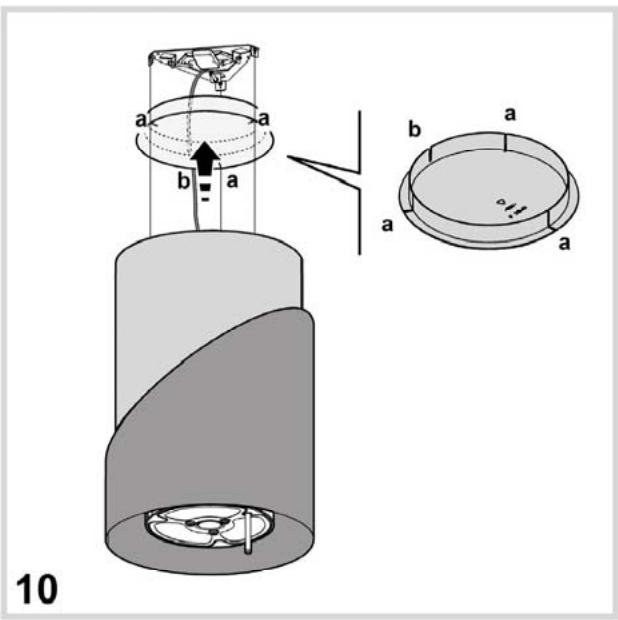 a
a
b
a
b
a
a
a
10