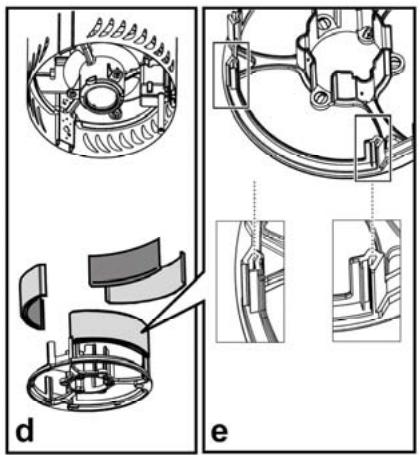 d

e