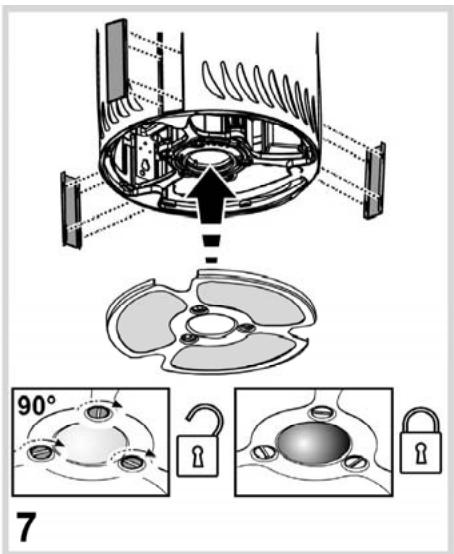 90°

7