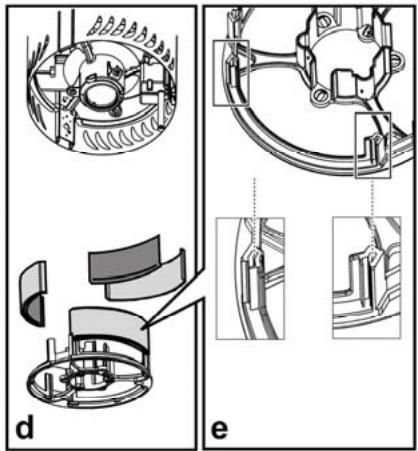 d

e