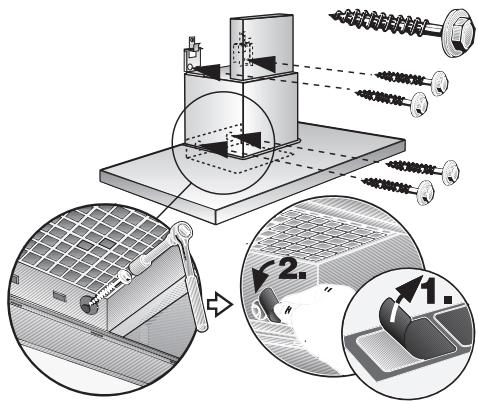 2.

1.