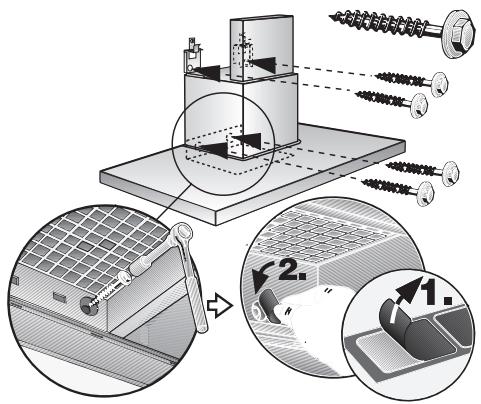 2.

1.