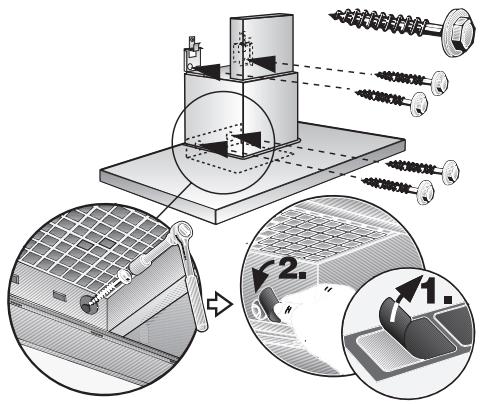 2.

1.