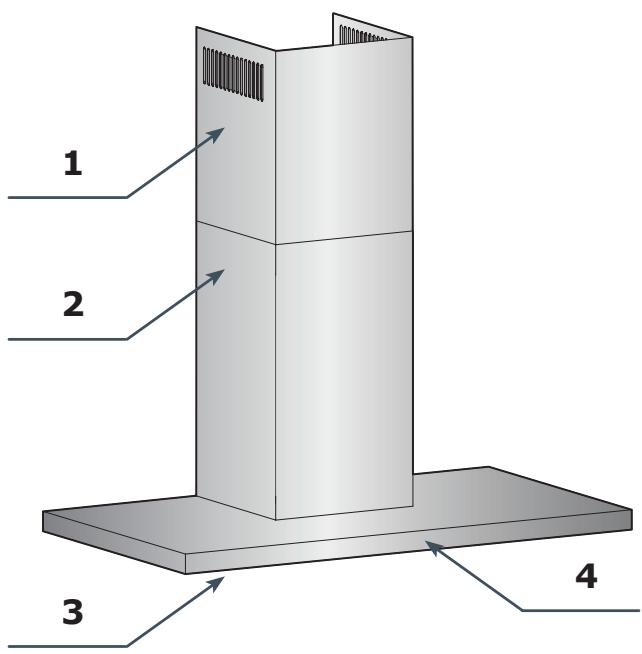 1
2
3
4