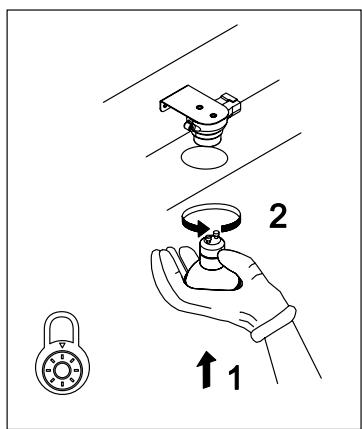 2

1