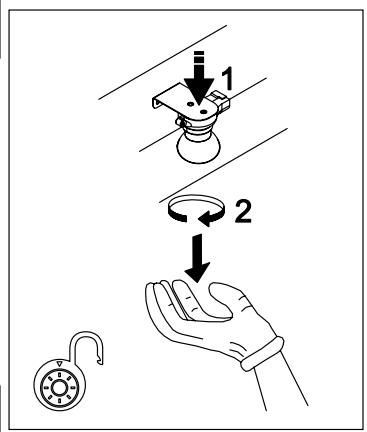 1

2