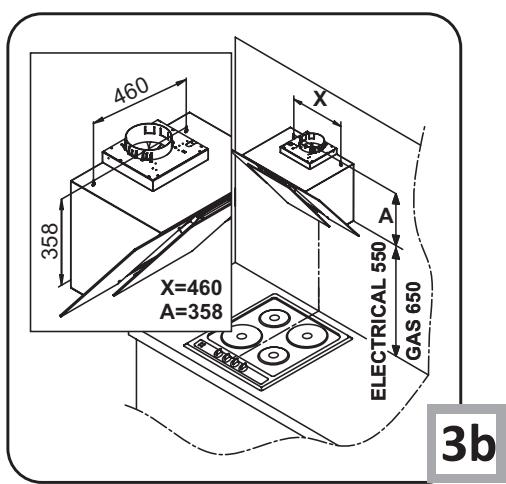 460
358
X=460
A=358
X
A
ELECTRICAL 550
GAS 650
3b