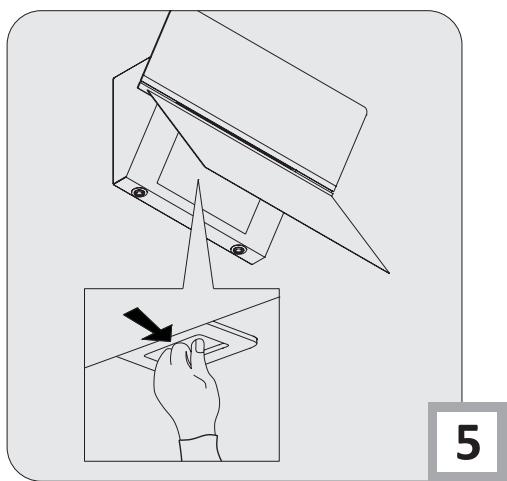 5