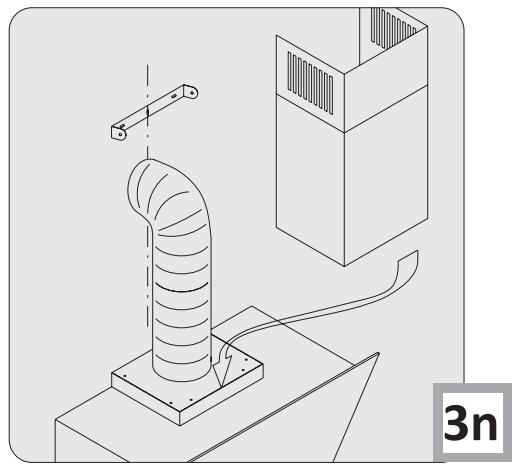 3n