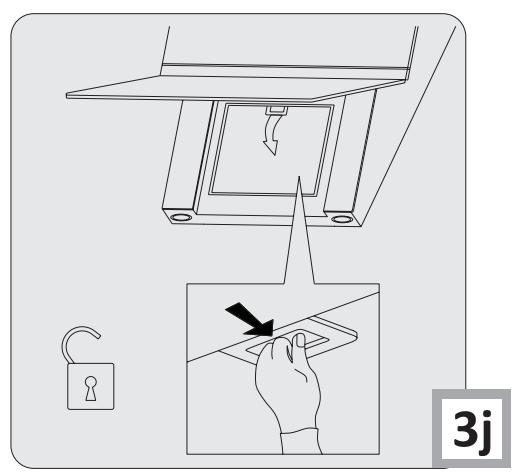 3j