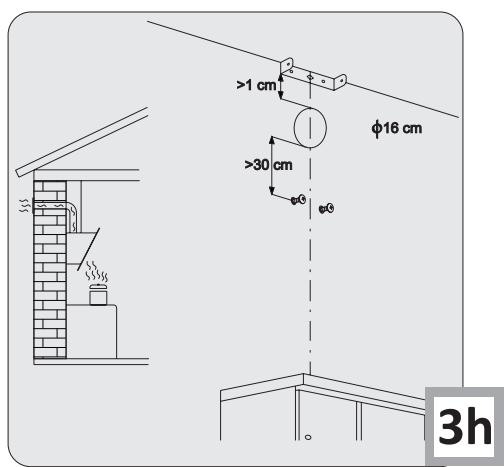 >1 cm
ϕ16 cm
>30 cm
3h