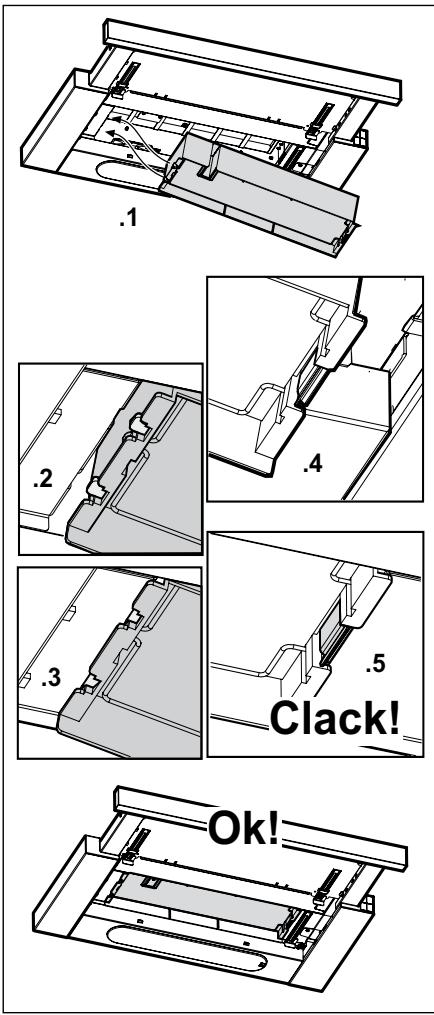 .1

.2

.4

.3

.5

Clack!

Ok!