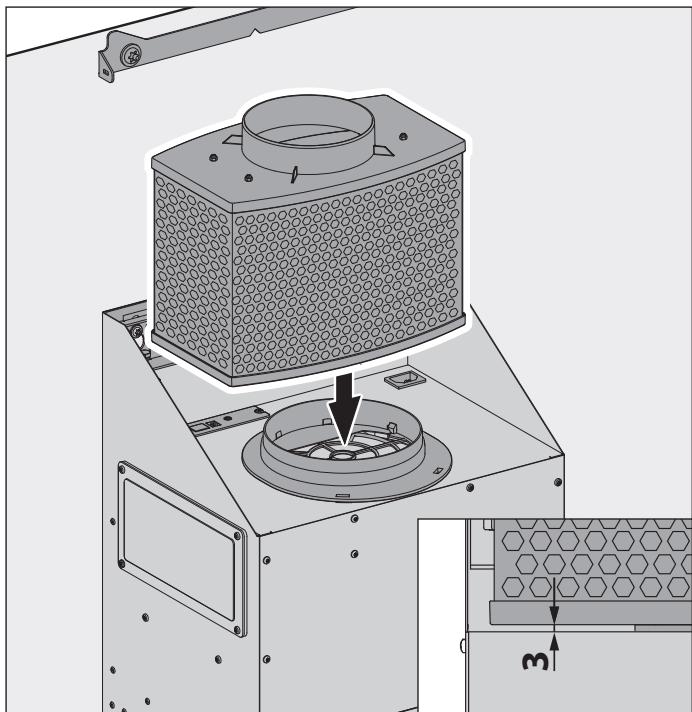 3