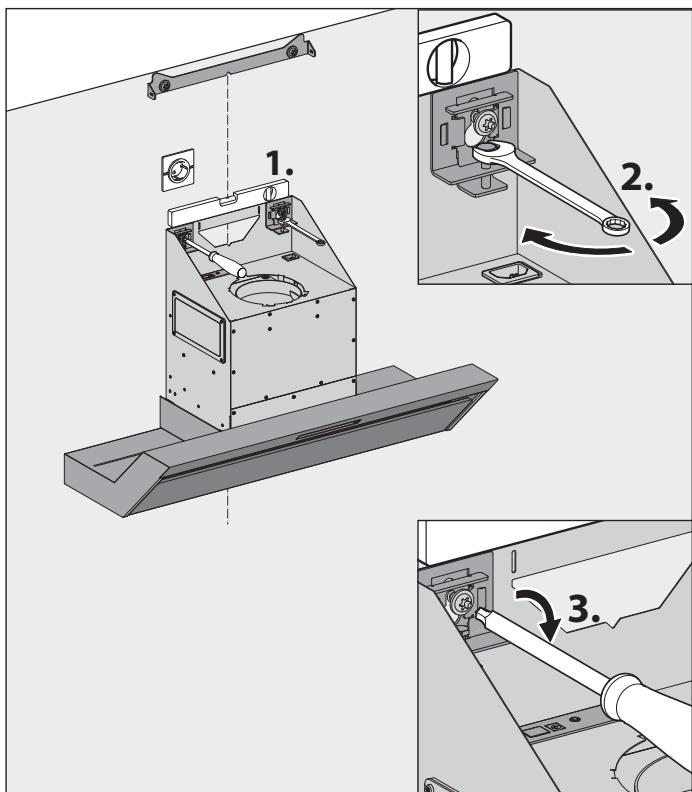 1.

2.

3.